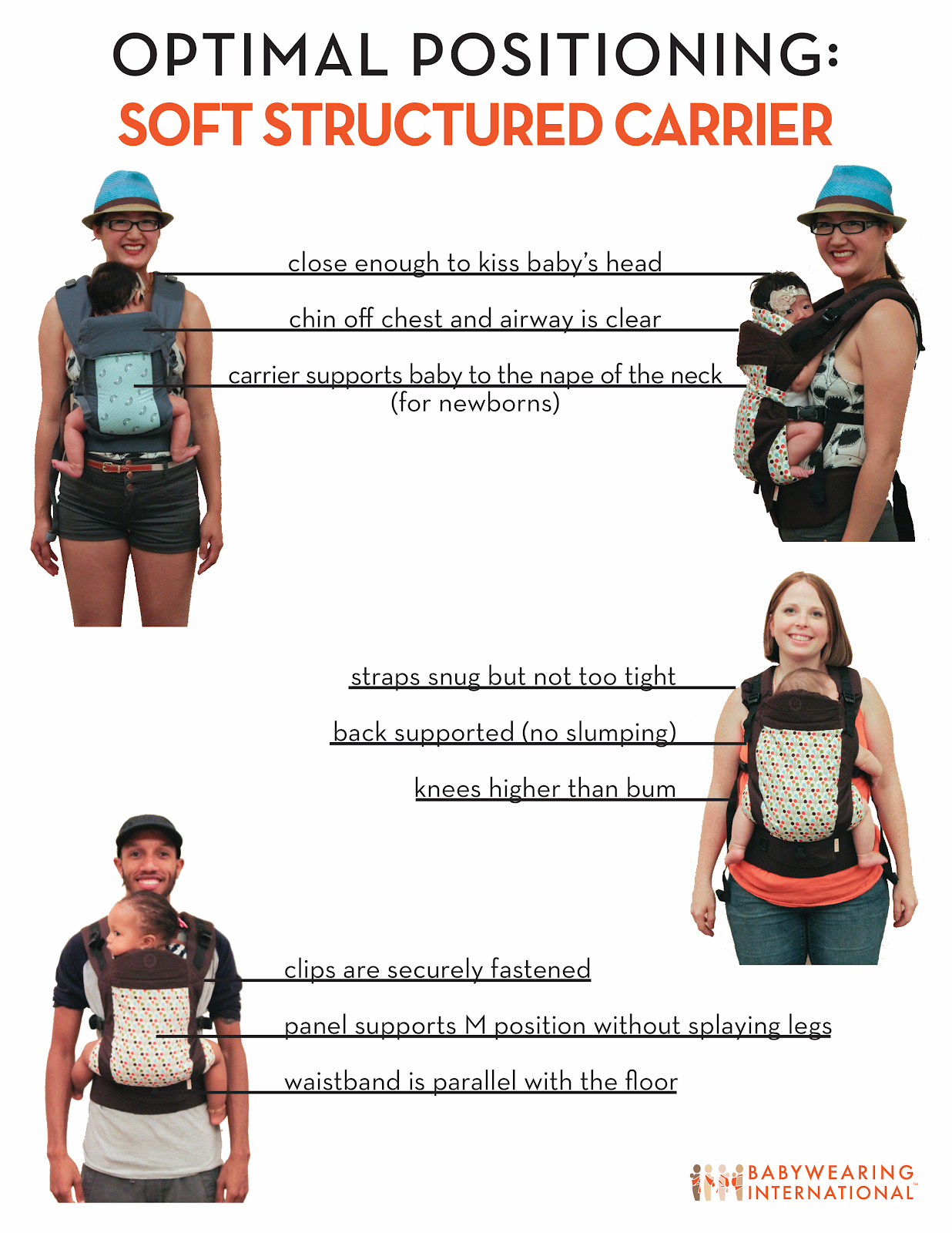 OPTIMAL POSITIONING:
SOFT STRUCTURED CARRIER

close enough to kiss baby's head

chin off chest and airway is clear

carrier supports baby to the nape of the neck (for newborns)

straps snug but not too tight

back supported (no slumping)

knees higher than bum

clips are securely fastened

panel supports M position without splaying legs

waistband is parallel with the floor

BABYWEARING INTERNATIONAL™