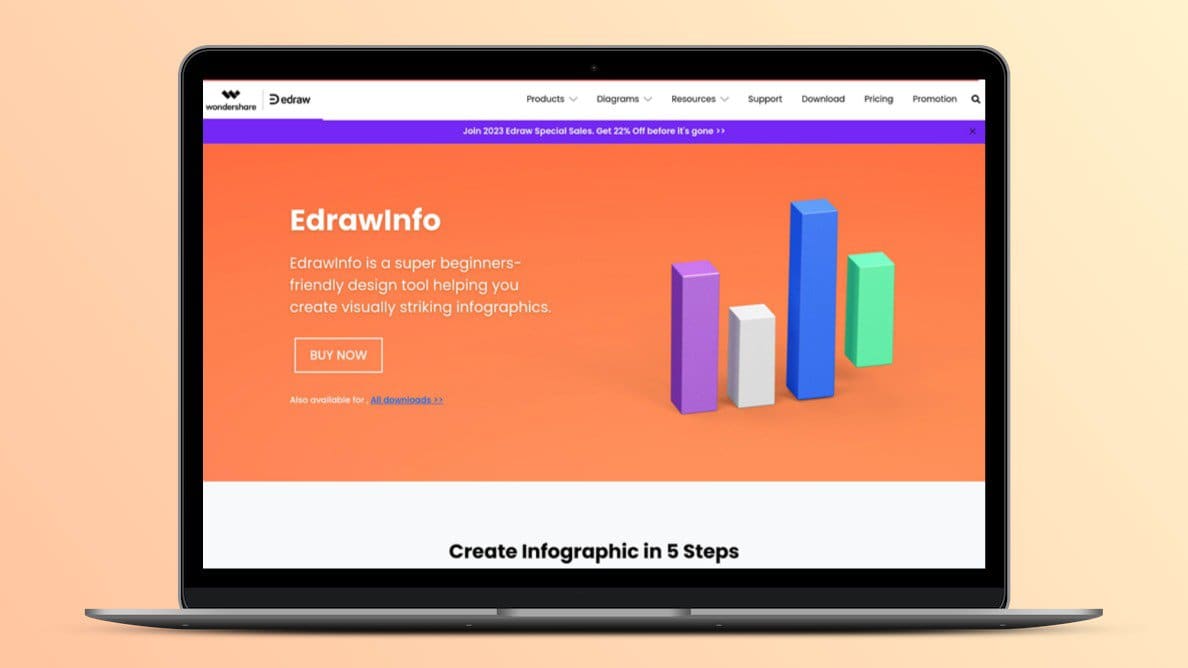 wondershare edraw

Products Diagrams Resources Support Download Pricing Promotion

Join 2023 Edraw Special Sales. Get 22% Off before it's gone >>

EdrawInfo

EdrawInfo is a super beginners-friendly design tool helping you create visually striking infographics.

BUY NOW

Also available for All downloads >>

Create Infographic in 5 Steps