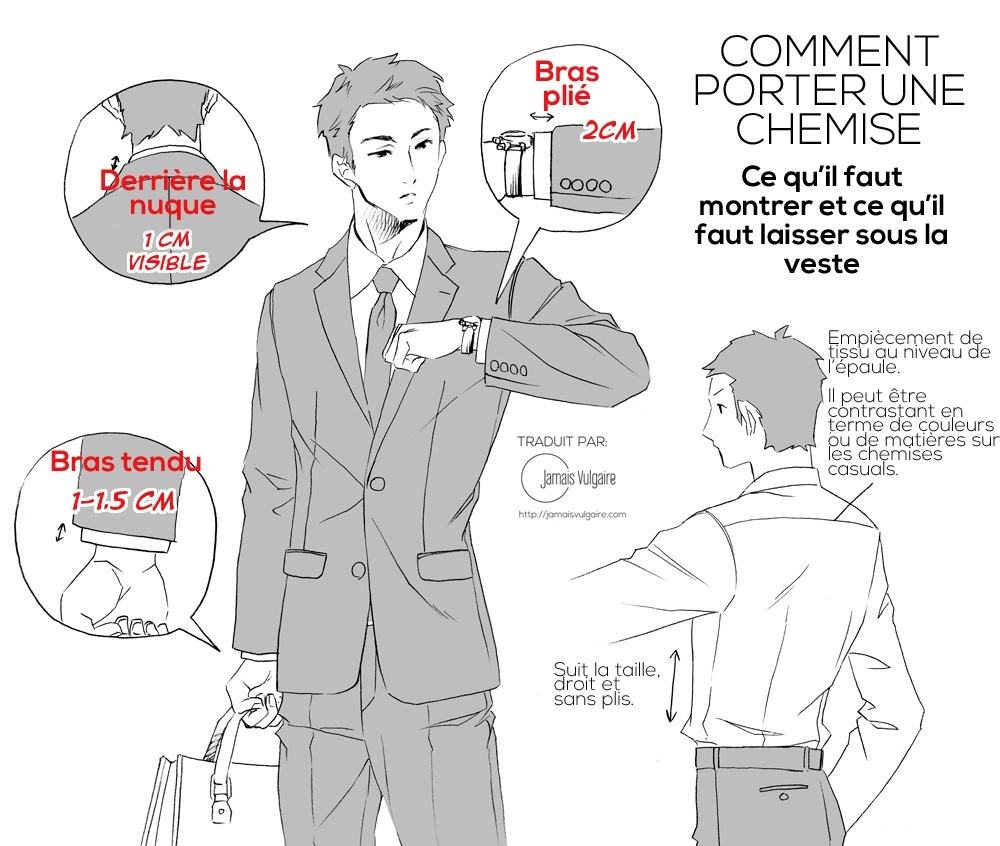 COMMENT PORTER UNE CHEMISE

Ce qu'il faut montrer et ce qu'il faut laisser sous la veste

Derrière la nuque
1 CM VISIBLE

Bras plié
2CM

Bras tendu
1-1.5 CM

TRADUIT PAR:
Jamais Vulgaire
http://jamaisvulgaire.com

Empiècement de tissu au niveau de l'épaule.

Il peut être contrastant en terme de couleurs ou de matières sur les chemises casuals.

Suit la taille, droit et sans plis.