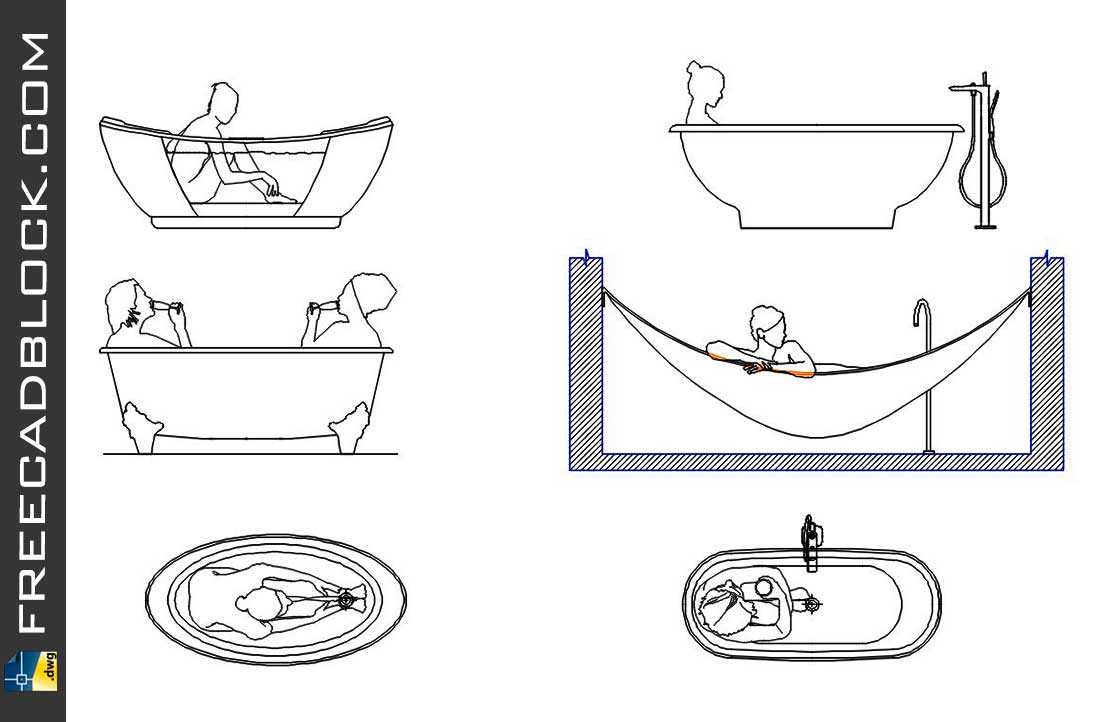 FREECADBLOCK.COM

.dwg